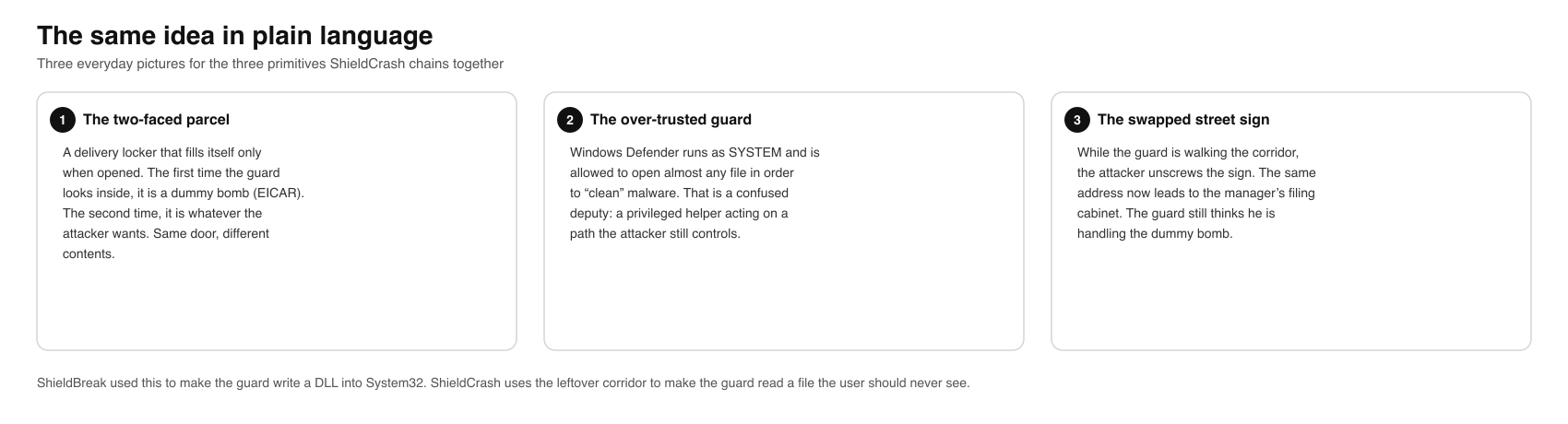 The same idea in plain language

Three everyday pictures for the three primitives ShieldCrash chains together

1 The two-faced parcel

A delivery locker that fills itself only when opened. The first time the guard looks inside, it is a dummy bomb (EICAR). The second time, it is whatever the attacker wants. Same door, different contents.

2 The over-trusted guard

Windows Defender runs as SYSTEM and is allowed to open almost any file in order to “clean” malware. That is a confused deputy: a privileged helper acting on a path the attacker still controls.

3 The swapped street sign

While the guard is walking the corridor, the attacker unscrews the sign. The same address now leads to the manager’s filing cabinet. The guard still thinks he is handling the dummy bomb.

ShieldBreak used this to make the guard write a DLL into System32. ShieldCrash uses the leftover corridor to make the guard read a file the user should never see.